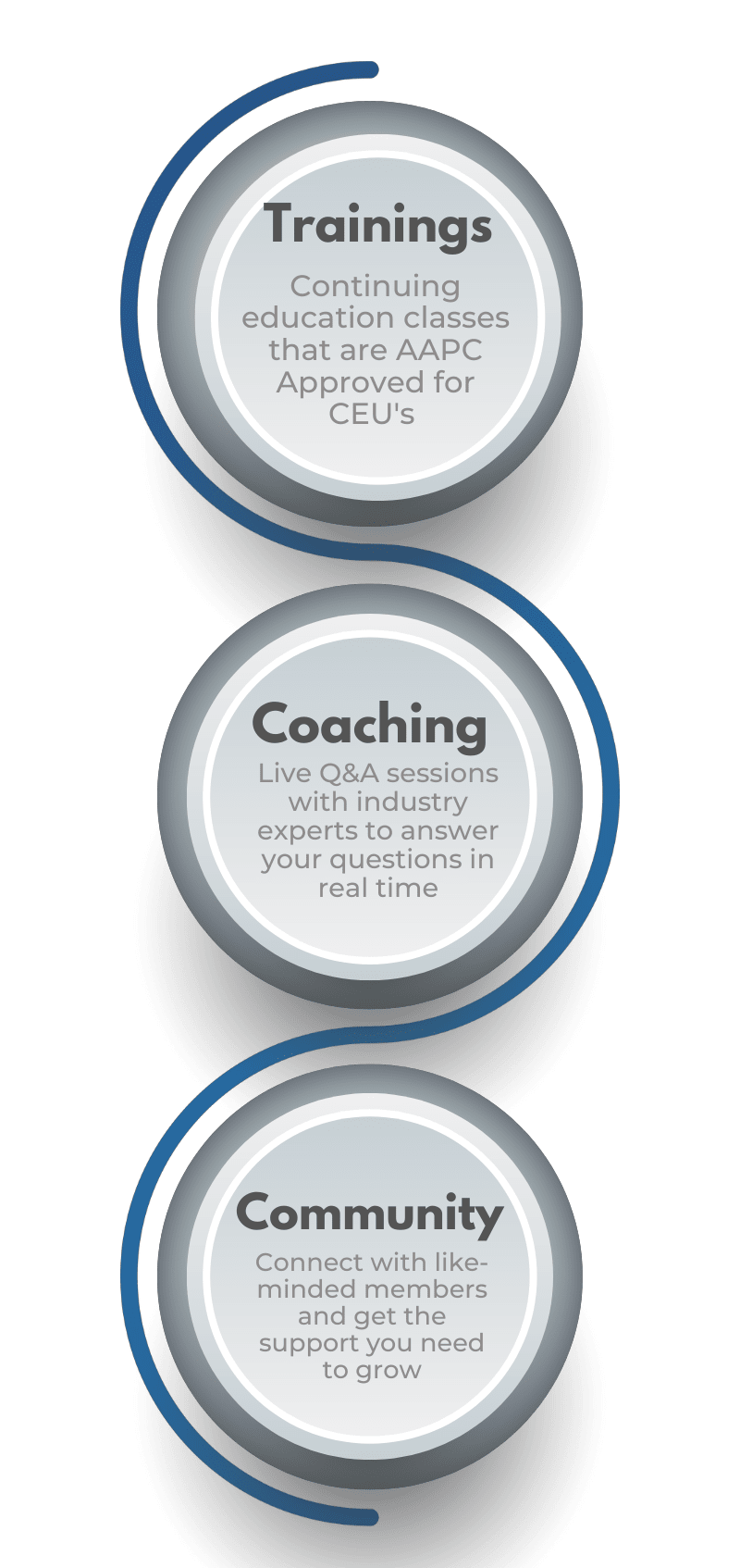 Trainings

Continuing education classes that are AAPC Approved for CEU's

Coaching

Live Q&A sessions with industry experts to answer your questions in real time

Community

Connect with like-minded members and get the support you need to grow